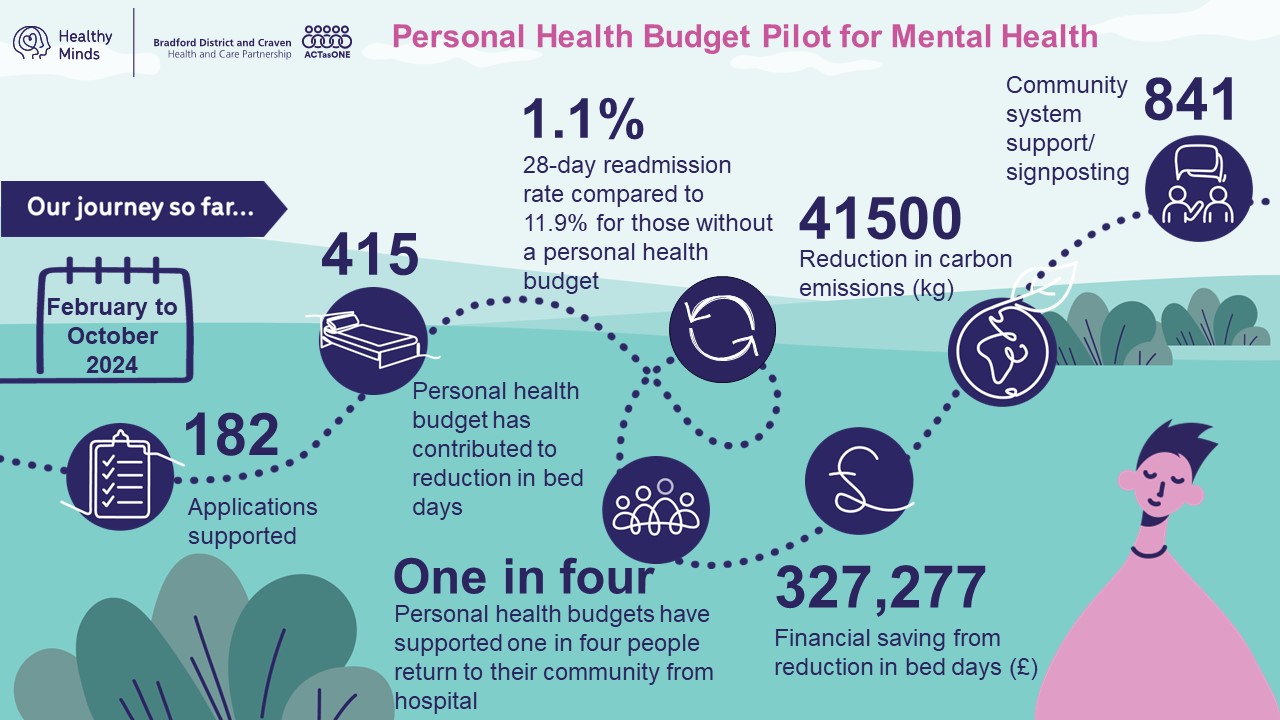 Healthy Minds

Bradford District and Craven Health and Care Partnership

ACTasONE

Personal Health Budget Pilot for Mental Health

Our journey so far...

February to October 2024

182
Applications supported

415
Personal health budget has contributed to reduction in bed days

1.1%
28-day readmission rate compared to 11.9% for those without a personal health budget

One in four
Personal health budgets have supported one in four people return to their community from hospital

327,277
Financial saving from reduction in bed days (£)

41500
Reduction in carbon emissions (kg)

Community system support/ signposting
841